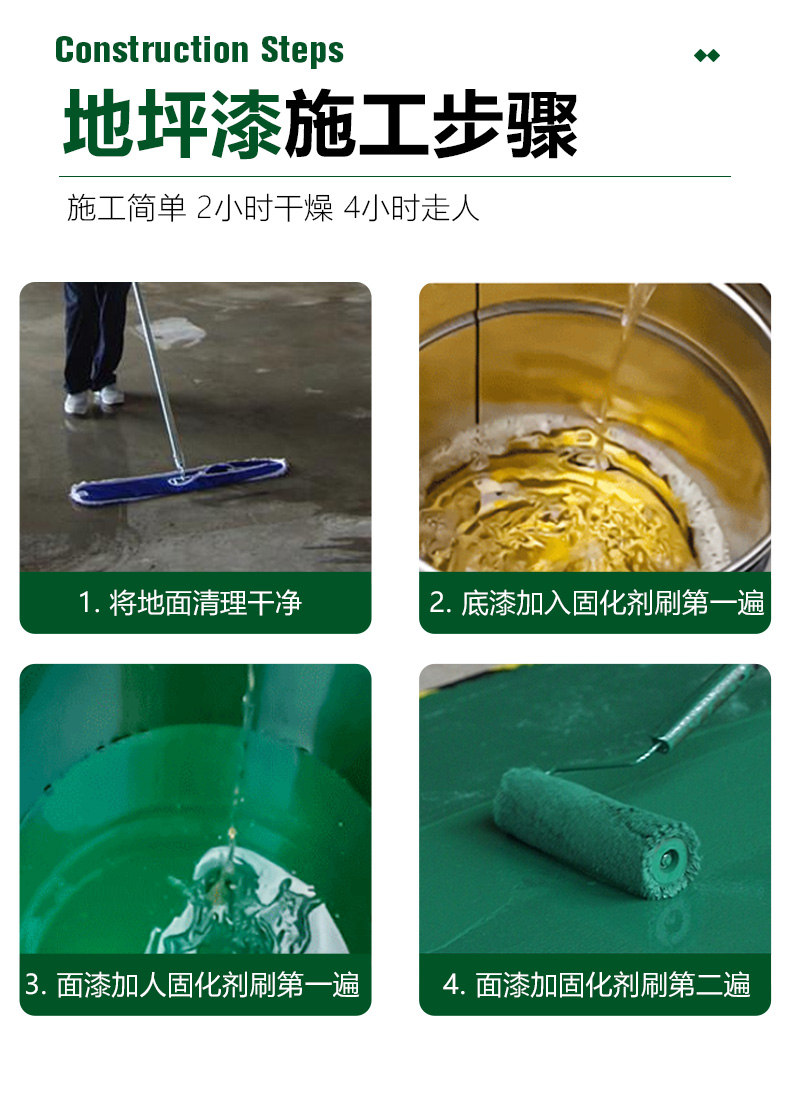 Construction Steps

地坪漆施工步骤

施工简单 2小时干燥 4小时走人

1. 将地面清理干净

2. 底漆加入固化剂刷第一遍

3. 面漆加人固化剂刷第一遍

4. 面漆加固化剂刷第二遍